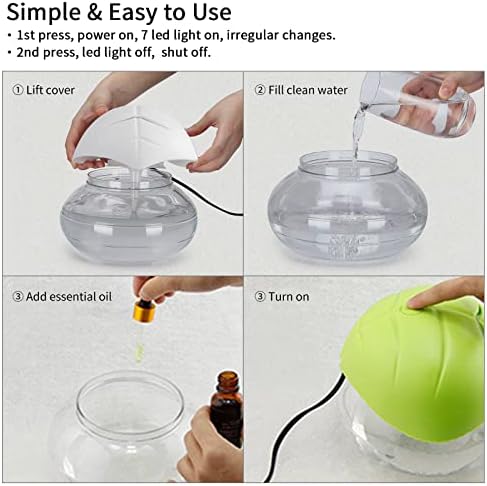 Simple & Easy to Use
• 1st press, power on, 7 led light on, irregular changes.
• 2nd press, led light off, shut off.

① Lift cover

② Fill clean water

③ Add essential oil

③ Turn on