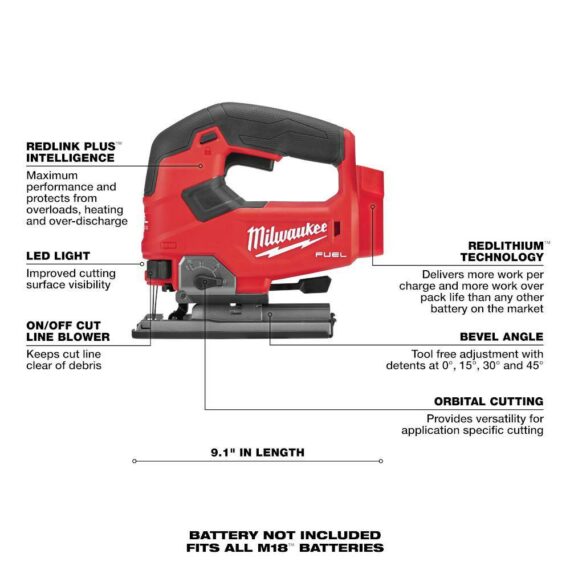 REDLINK PLUS™ INTELLIGENCE
Maximum performance and protects from overloads, heating and over-discharge

LED LIGHT
Improved cutting surface visibility

ON/OFF CUT LINE BLOWER
Keeps cut line clear of debris

Milwaukee
FUEL

REDLITHIUM™ TECHNOLOGY
Delivers more work per charge and more work over pack life than any other battery on the market

BEVEL ANGLE
Tool free adjustment with detents at 0°, 15°, 30° and 45°

ORBITAL CUTTING
Provides versatility for application specific cutting

9.1" IN LENGTH

BATTERY NOT INCLUDED
FITS ALL M18™ BATTERIES