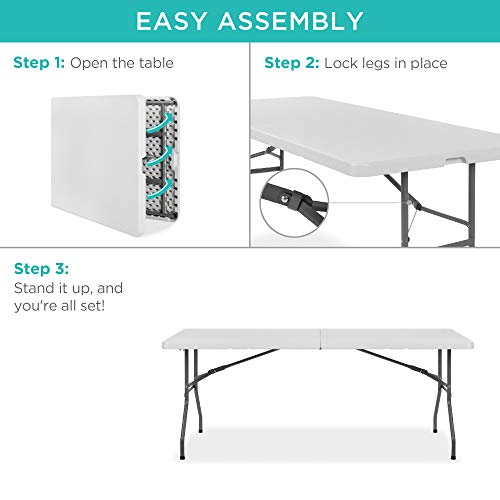 EASY ASSEMBLY

Step 1: Open the table

Step 2: Lock legs in place

Step 3:
Stand it up, and you're all set!