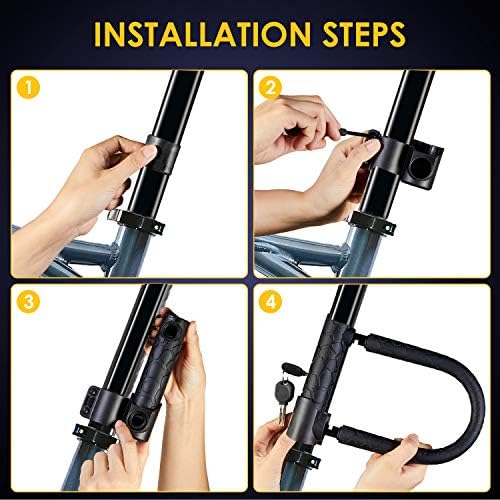 INSTALLATION STEPS

1

2

3

4