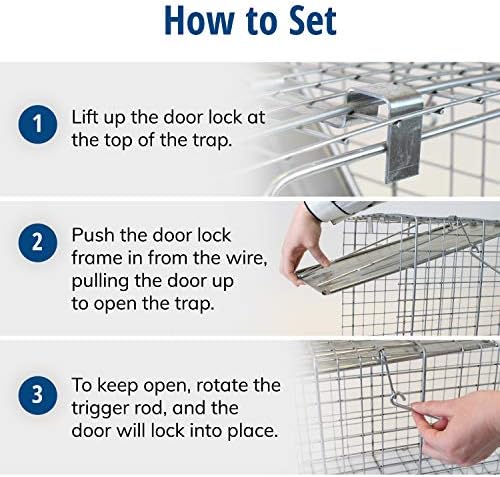 How to Set

1 Lift up the door lock at the top of the trap.

2 Push the door lock frame in from the wire, pulling the door up to open the trap.

3 To keep open, rotate the trigger rod, and the door will lock into place.