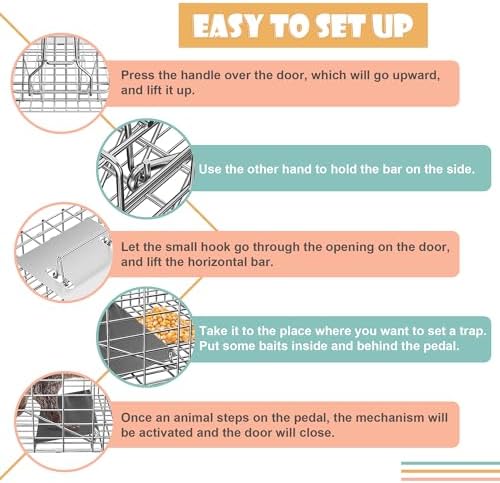 EASY TO SET UP

Press the handle over the door, which will go upward, and lift it up.

Use the other hand to hold the bar on the side.

Let the small hook go through the opening on the door, and lift the horizontal bar.

Take it to the place where you want to set a trap. Put some baits inside and behind the pedal.

Once an animal steps on the pedal, the mechanism will be activated and the door will close.