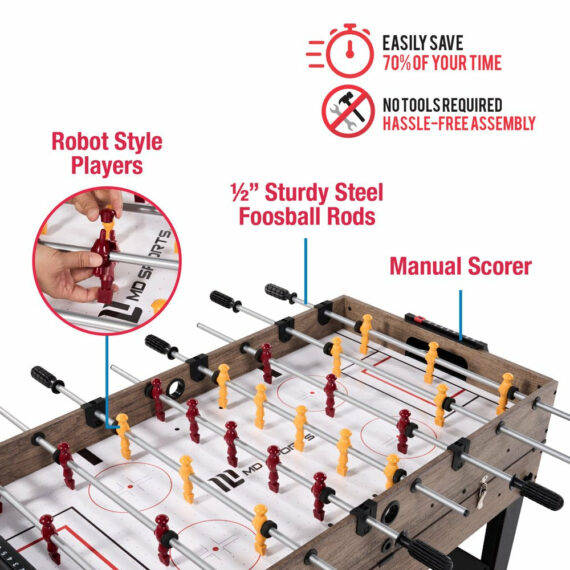 EASILY SAVE
70% OF YOUR TIME

NO TOOLS REQUIRED
HASSLE-FREE ASSEMBLY

Robot Style Players

MD SPORTS

½" Sturdy Steel Foosball Rods

Manual Scorer

MD SPORTS