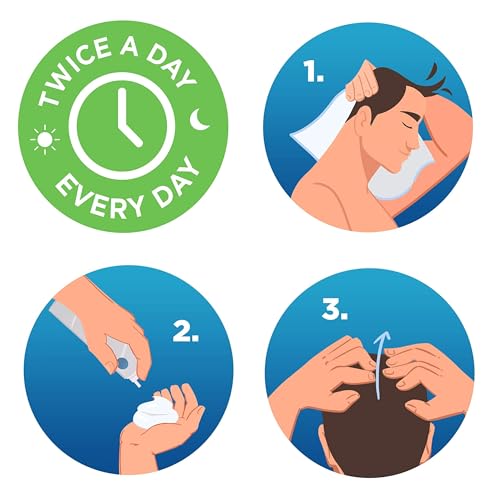 TWICE A DAY
EVERY DAY

1.

2.

3.