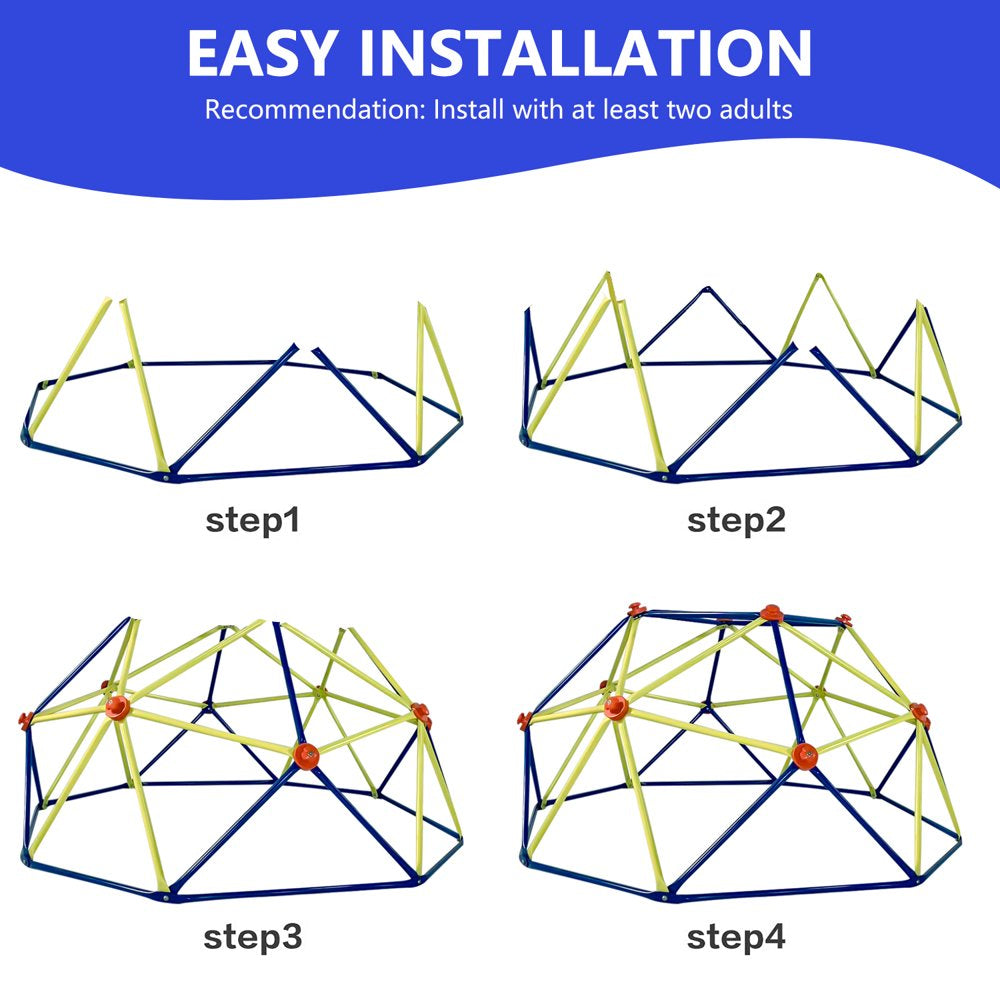 EASY INSTALLATION
Recommendation: Install with at least two adults

step1

step2

step3

step4