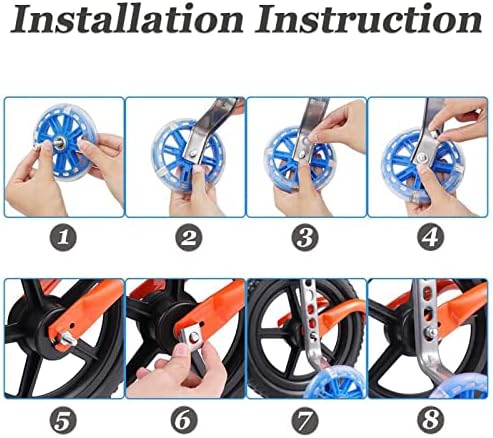 Installation Instruction

1

2

3

4

5

6

7

8