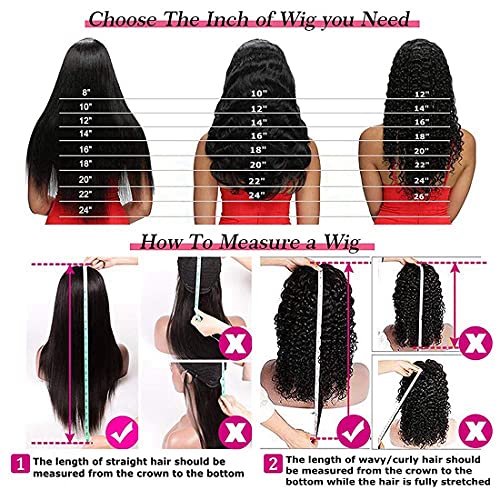 Choose The Inch of Wig you Need

8"
10"
12"
14"
16"
18"
20"
22"
24"

10"
12"
14"
16"
18"
20"
22"
24"

12"
14"
16"
18"
20"
22"
24"
26"

How To Measure a Wig

1 The length of straight hair should be measured from the crown to the bottom

2 The length of wavy/curly hair should be measured from the crown to the bottom while the hair is fully stretched