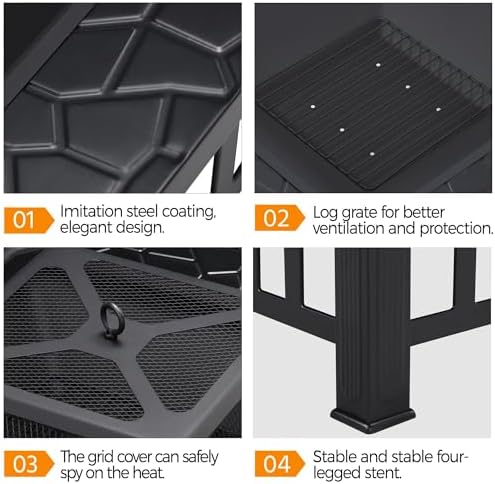 01 Imitation steel coating, elegant design.

02 Log grate for better ventilation and protection.

03 The grid cover can safely spy on the heat.

04 Stable and stable four-legged stent.